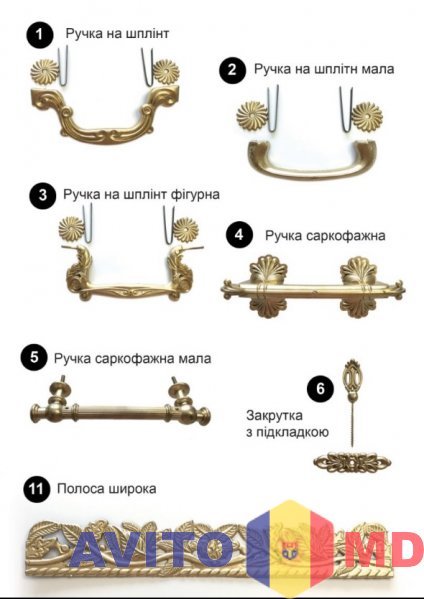 1 Ручка на шплінт

2 Ручка на шплітн мала

3 Ручка на шплінт фігурна

4 Ручка саркофажна

5 Ручка саркофажна мала

6 Закрутка з підкладкою

11 Полоса широка

AVITO MD